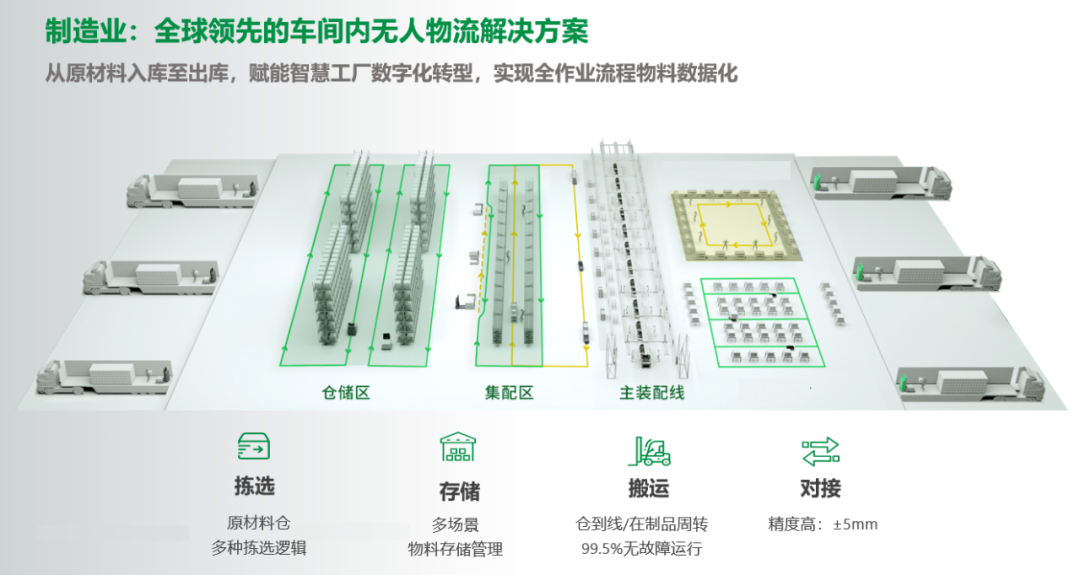 制造业：全球领先的车间内无人物流解决方案

从原材料入库至出库，赋能智慧工厂数字化转型，实现全作业流程物料数据化

仓储区

集配区

主装配线

拣选

原材料仓
多种拣选逻辑

存储

多场景
物料存储管理

搬运

仓到线/在制品周转
99.5%无故障运行

对接

精度高：±5mm