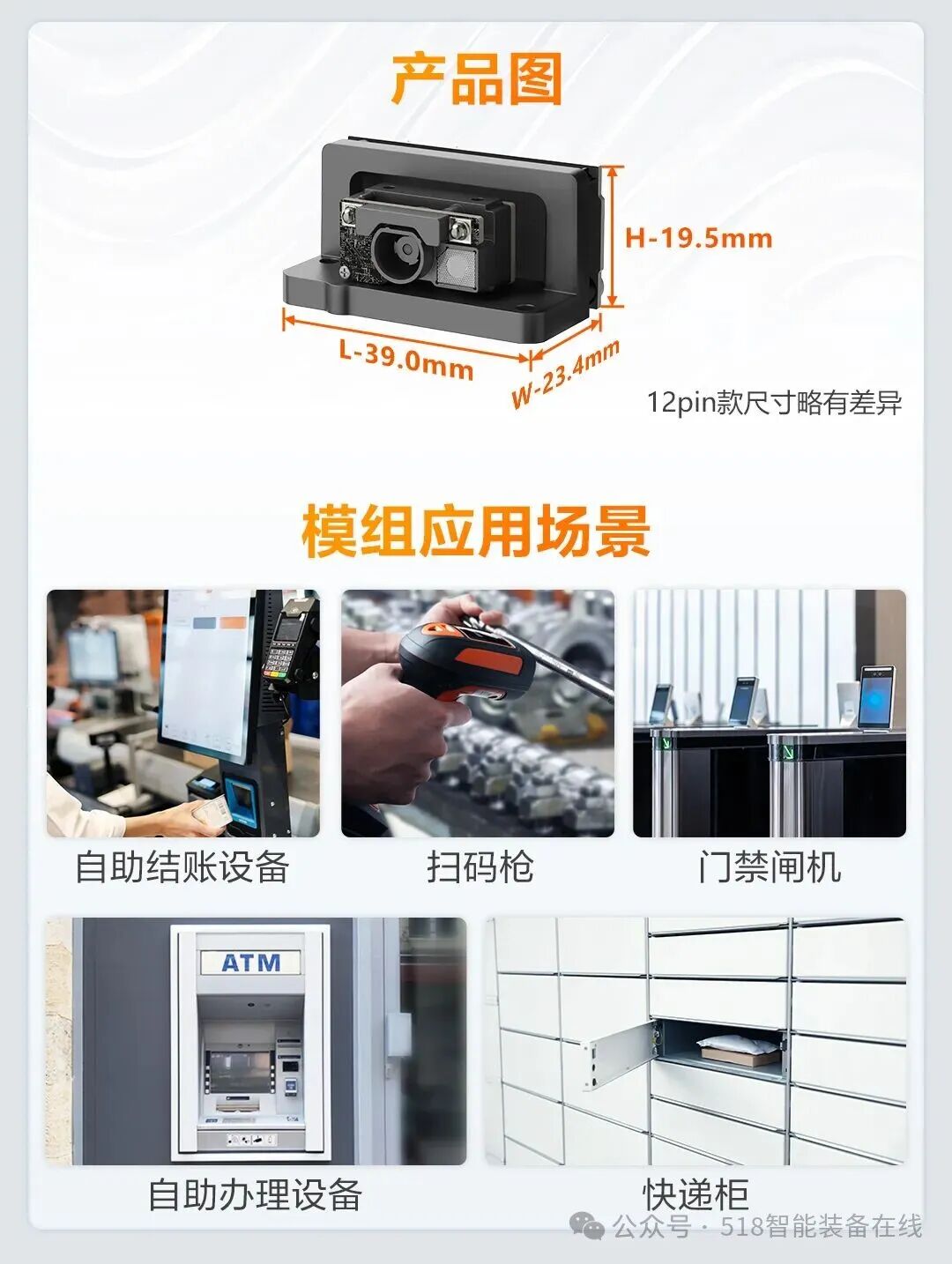 产品图

H-19.5mm

L-39.0mm

W-23.4mm

12pin款尺寸略有差异

模组应用场景

自助结账设备

扫码枪

门禁闸机

ATM

自助办理设备

快递柜

公众号 · 518智能装备在线