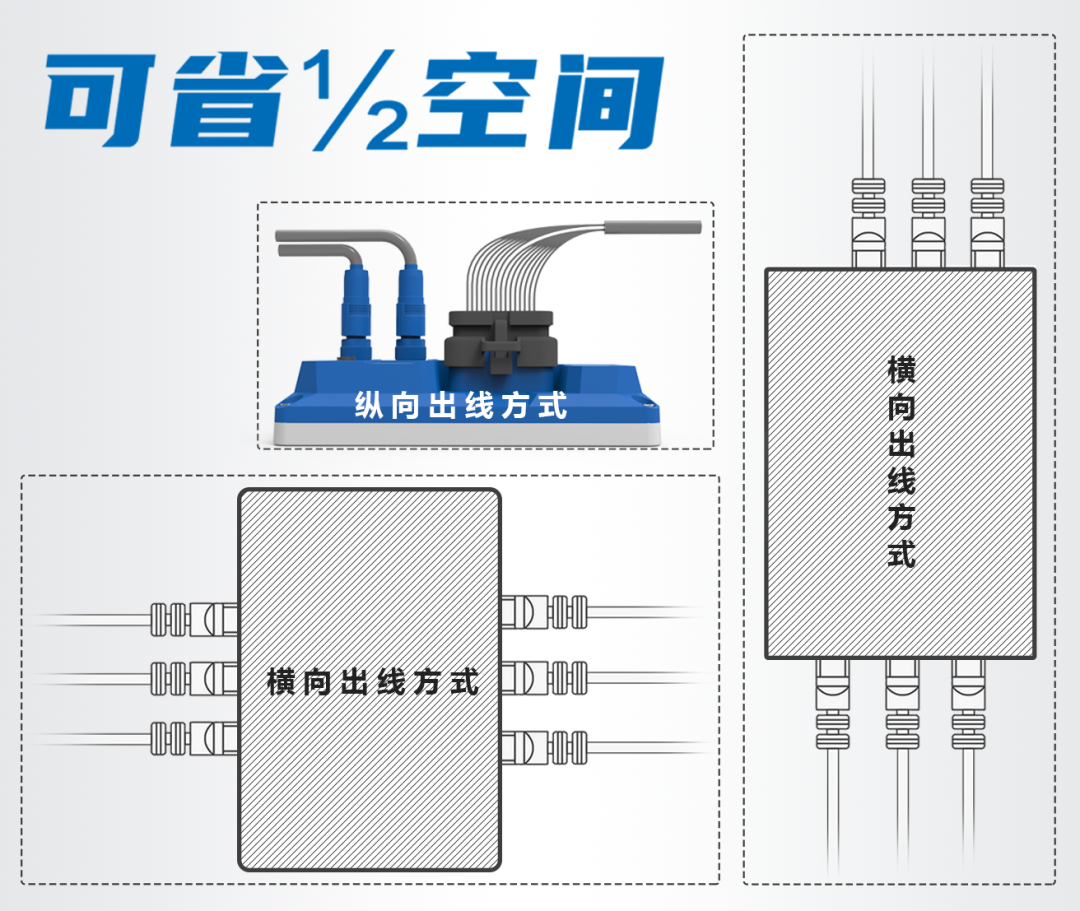 可省$\frac{1}{2}$空间

纵向出线方式

横向出线方式

横向出线方式